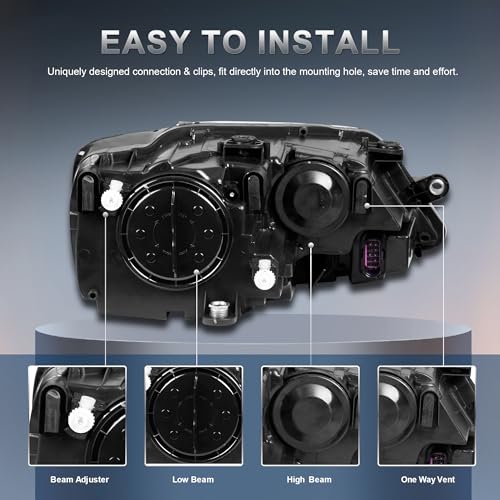 EASY TO INSTALL

Uniquely designed connection & clips, fit directly into the mounting hole, save time and effort.

Beam Adjuster

Low Beam

High Beam

One Way Vent