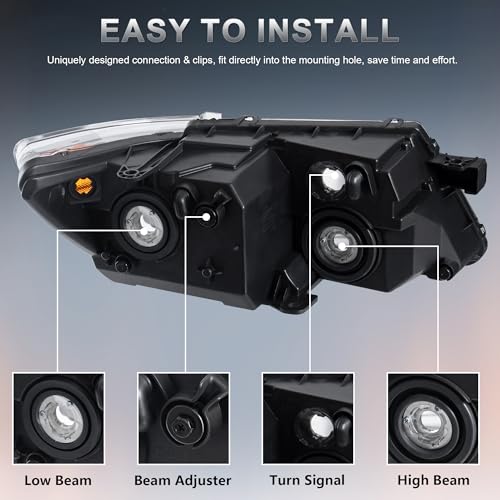 EASY TO INSTALL

Uniquely designed connection & clips, fit directly into the mounting hole, save time and effort.

Low Beam

Beam Adjuster

Turn Signal

High Beam