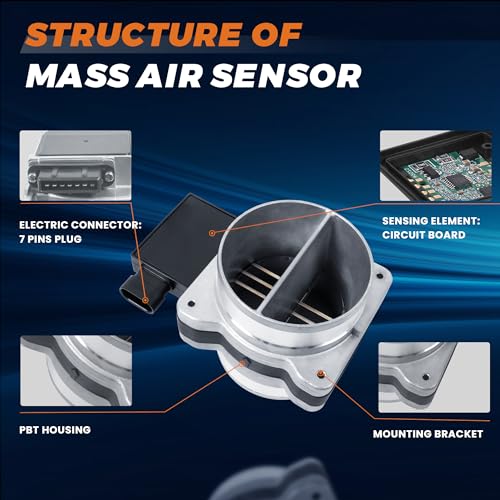 STRUCTURE OF
MASS AIR SENSOR

ELECTRIC CONNECTOR:
7 PINS PLUG

SENSING ELEMENT:
CIRCUIT BOARD

PBT HOUSING

MOUNTING BRACKET