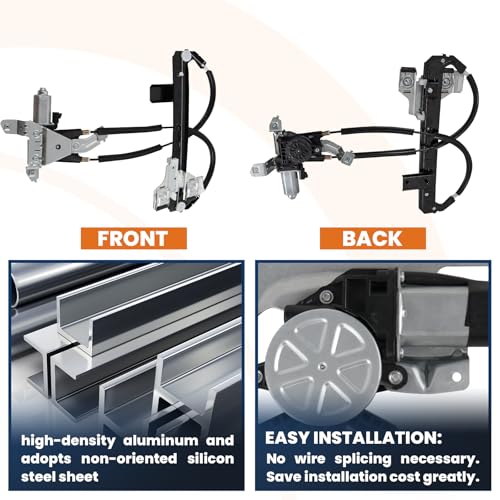 FRONT

BACK

high-density aluminum and adopts non-oriented silicon steel sheet

EASY INSTALLATION:
No wire splicing necessary. Save installation cost greatly.