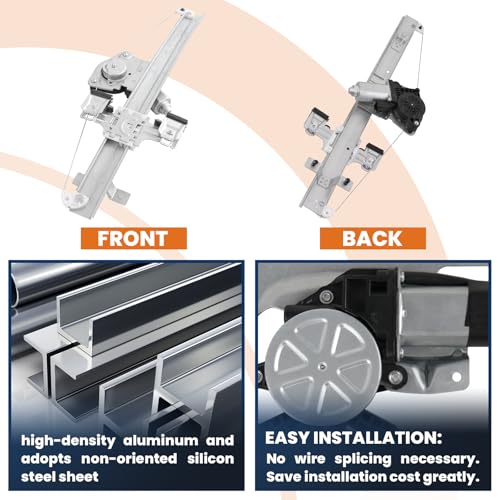 FRONT

BACK

high-density aluminum and adopts non-oriented silicon steel sheet

EASY INSTALLATION:
No wire splicing necessary. Save installation cost greatly.