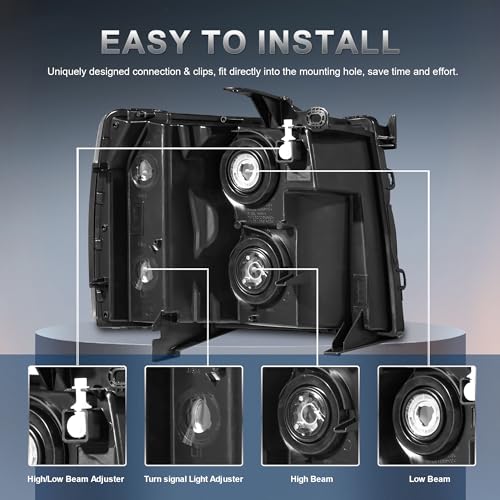 EASY TO INSTALL

Uniquely designed connection & clips, fit directly into the mounting hole, save time and effort.

High/Low Beam Adjuster

Turn signal Light Adjuster

High Beam

Low Beam