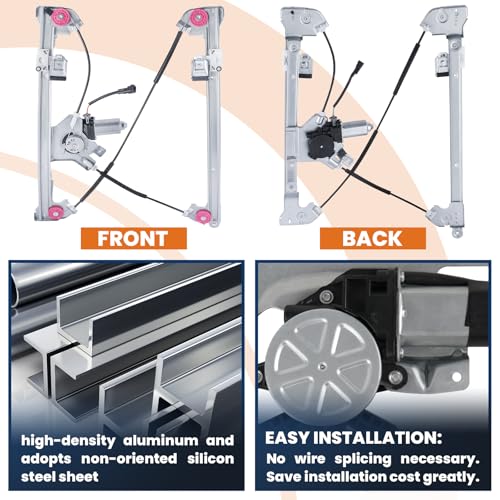 FRONT

BACK

high-density aluminum and adopts non-oriented silicon steel sheet

EASY INSTALLATION:
No wire splicing necessary. Save installation cost greatly.