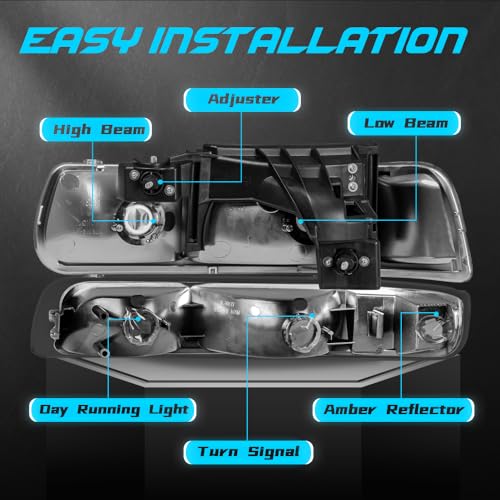 EASY INSTALLATION

Adjuster

High Beam

Low Beam

Day Running Light

Amber Reflector

Turn Signal