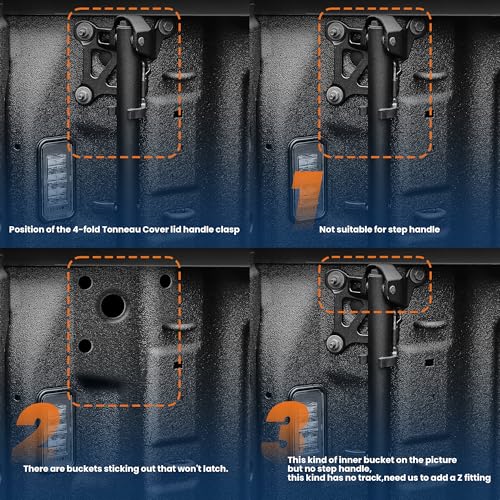 Position of the 4-fold Tonneau Cover lid handle clasp

1

Not suitable for step handle

2

There are buckets sticking out that won't latch.

3

This kind of inner bucket on the picture
but no step handle,
this kind has no track,need us to add a Z fitting