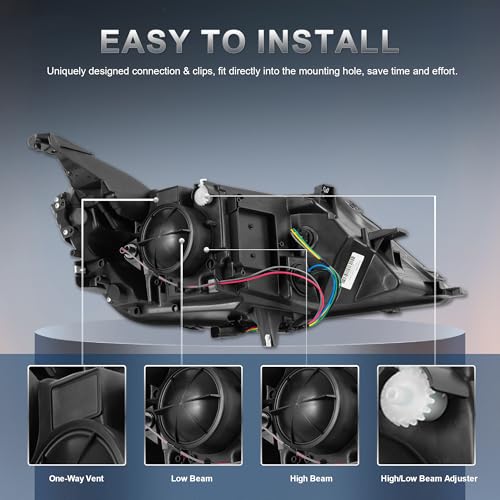 EASY TO INSTALL

Uniquely designed connection & clips, fit directly into the mounting hole, save time and effort.

One-Way Vent

Low Beam

High Beam

High/Low Beam Adjuster