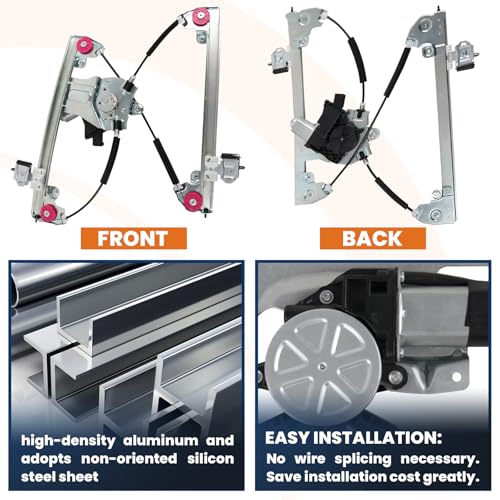 FRONT

BACK

high-density aluminum and adopts non-oriented silicon steel sheet

EASY INSTALLATION:
No wire splicing necessary. Save installation cost greatly.