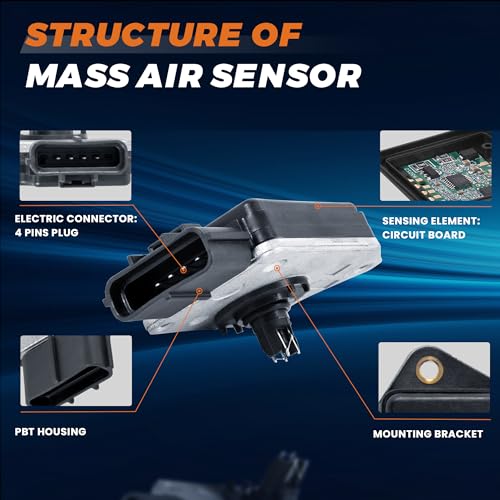 STRUCTURE OF
MASS AIR SENSOR

ELECTRIC CONNECTOR:
4 PINS PLUG

SENSING ELEMENT:
CIRCUIT BOARD

PBT HOUSING

MOUNTING BRACKET