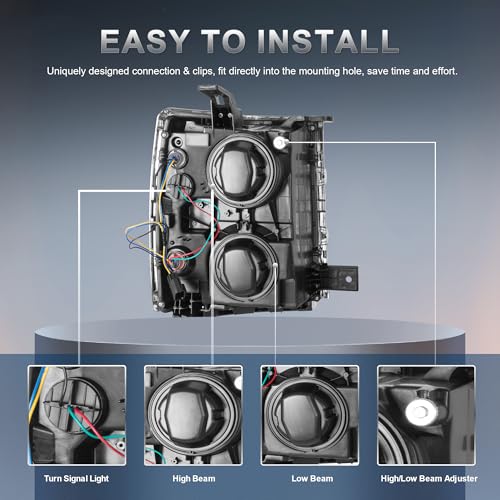 EASY TO INSTALL

Uniquely designed connection & clips, fit directly into the mounting hole, save time and effort.

Turn Signal Light

High Beam

Low Beam

High/Low Beam Adjuster