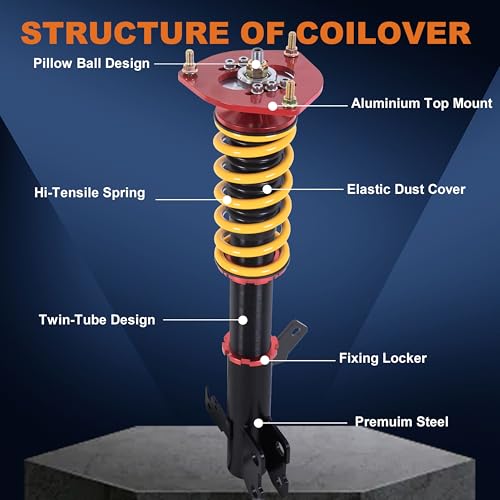 STRUCTURE OF COILOVER

Pillow Ball Design

Aluminium Top Mount

Hi-Tensile Spring

Elastic Dust Cover

Twin-Tube Design

Fixing Locker

Premuim Steel