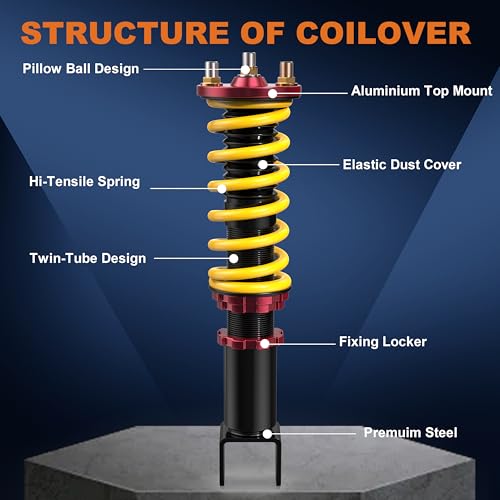 STRUCTURE OF COILOVER

Pillow Ball Design

Aluminium Top Mount

Elastic Dust Cover

Hi-Tensile Spring

Twin-Tube Design

Fixing Locker

Premuim Steel