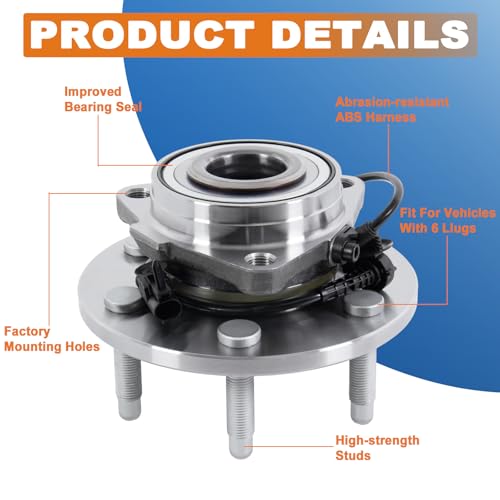 PRODUCT DETAILS

Improved Bearing Seal

Abrasion-resistant ABS Harness

Fit For Vehicles With 6 Llugs

Factory Mounting Holes

High-strength Studs