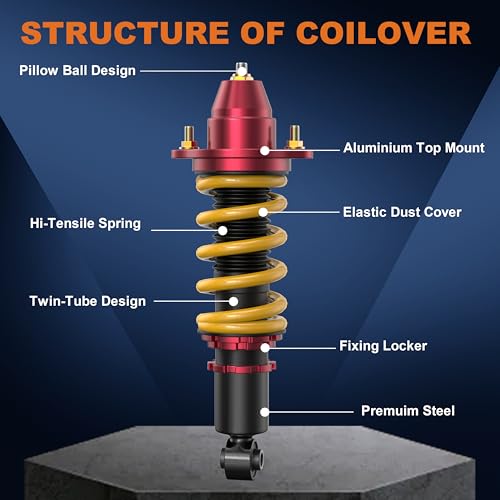 STRUCTURE OF COILOVER

Pillow Ball Design

Aluminium Top Mount

Elastic Dust Cover

Hi-Tensile Spring

Twin-Tube Design

Fixing Locker

Premuim Steel