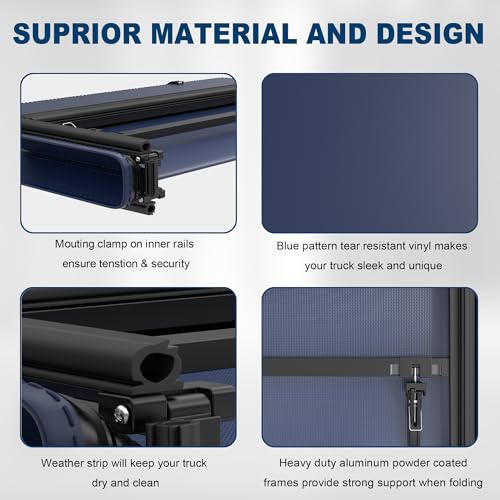 SUPRIOR MATERIAL AND DESIGN

Mouting clamp on inner rails ensure tenstion & security

Blue pattern tear resistant vinyl makes your truck sleek and unique

Weather strip will keep your truck dry and clean

Heavy duty aluminum powder coated frames provide strong support when folding