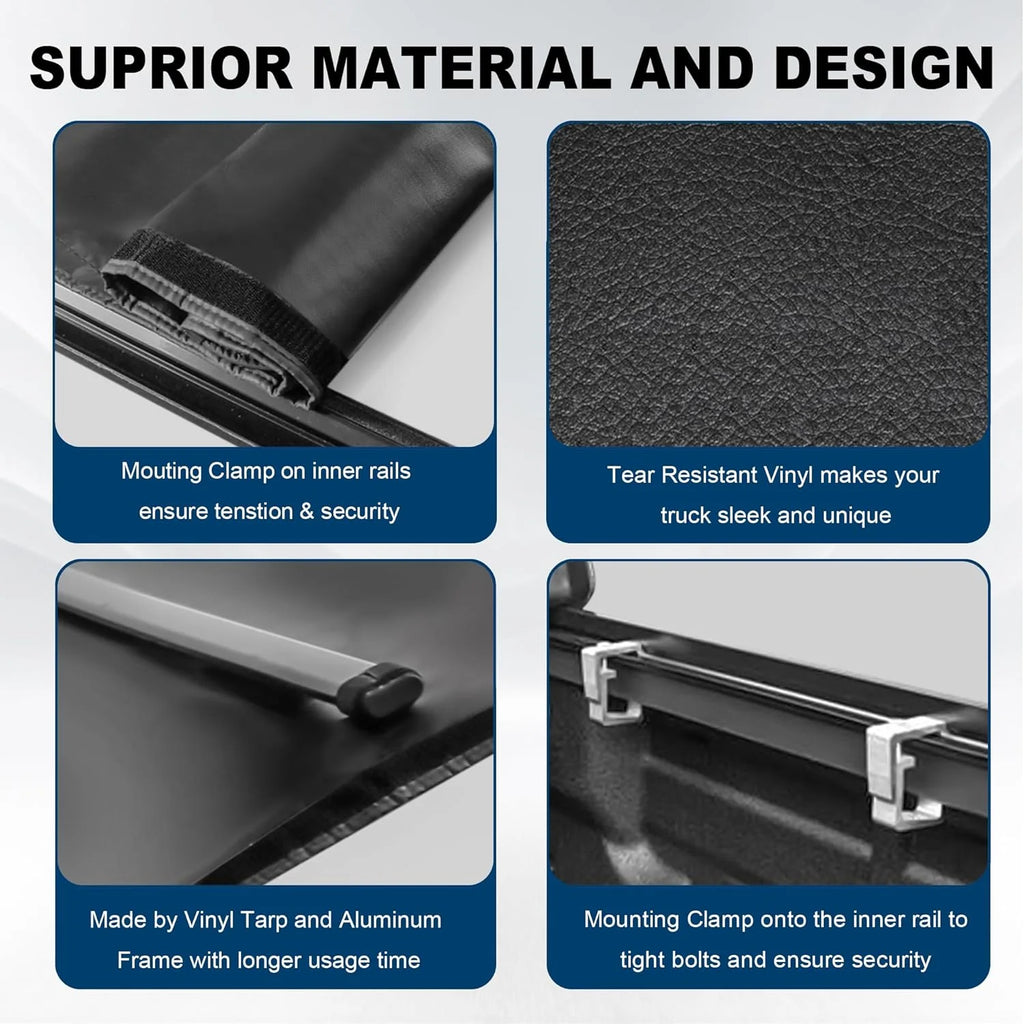 SUPRIOR MATERIAL AND DESIGN

Mouting Clamp on inner rails ensure tenstion & security

Tear Resistant Vinyl makes your truck sleek and unique

Made by Vinyl Tarp and Aluminum Frame with longer usage time

Mounting Clamp onto the inner rail to tight bolts and ensure security