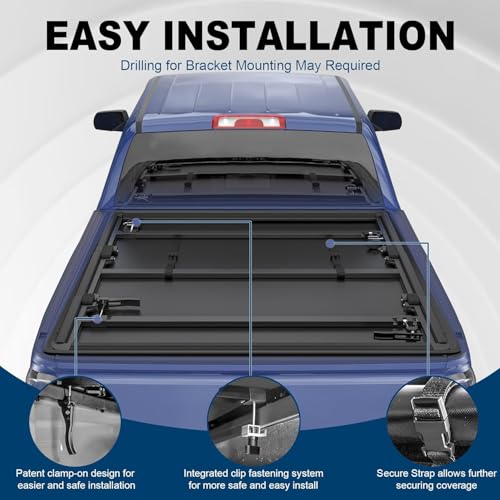 EASY INSTALLATION

Drilling for Bracket Mounting May Required

Patent clamp-on design for easier and safe installation

Integrated clip fastening system for more safe and easy install

Secure Strap allows further securing coverage