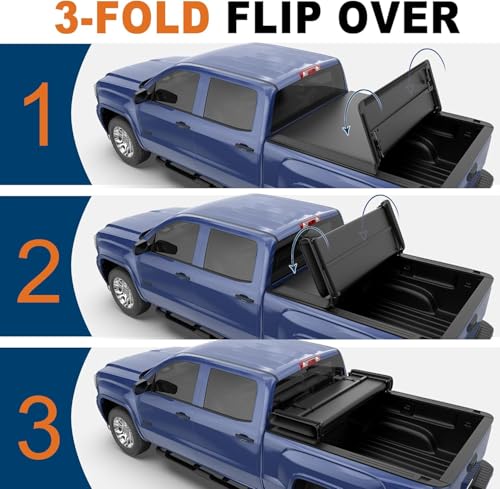 3-FOLD FLIP OVER

1

2

3